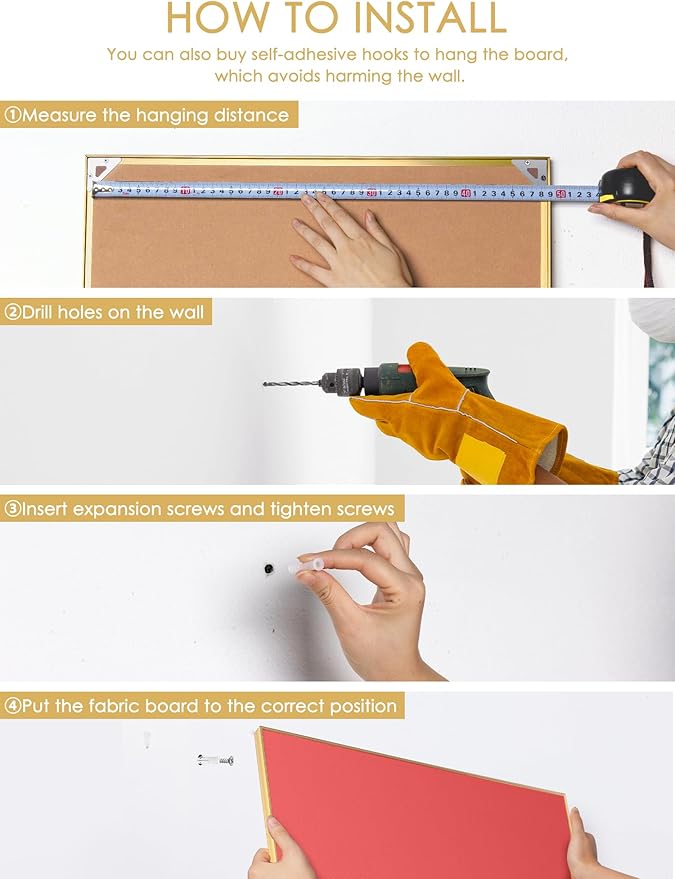 HOW TO INSTALL

You can also buy self-adhesive hooks to hang the board, which avoids harming the wall.

①Measure the hanging distance

②Drill holes on the wall

③Insert expansion screws and tighten screws

④Put the fabric board to the correct position