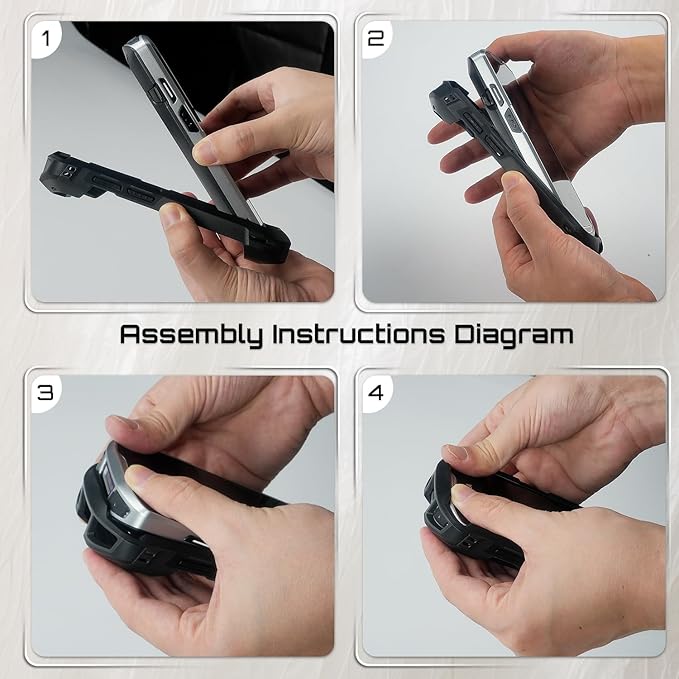 1

2

Assembly Instructions Diagram

3

4