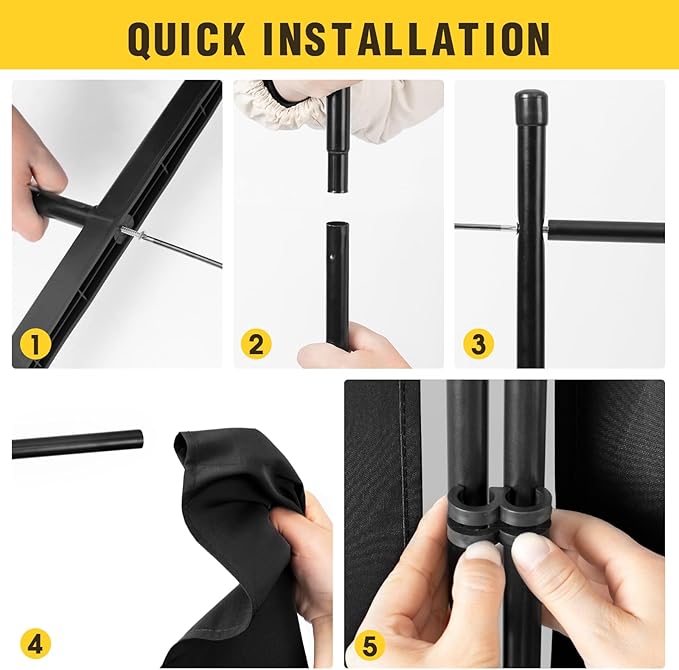 QUICK INSTALLATION

1

2

3

4

5