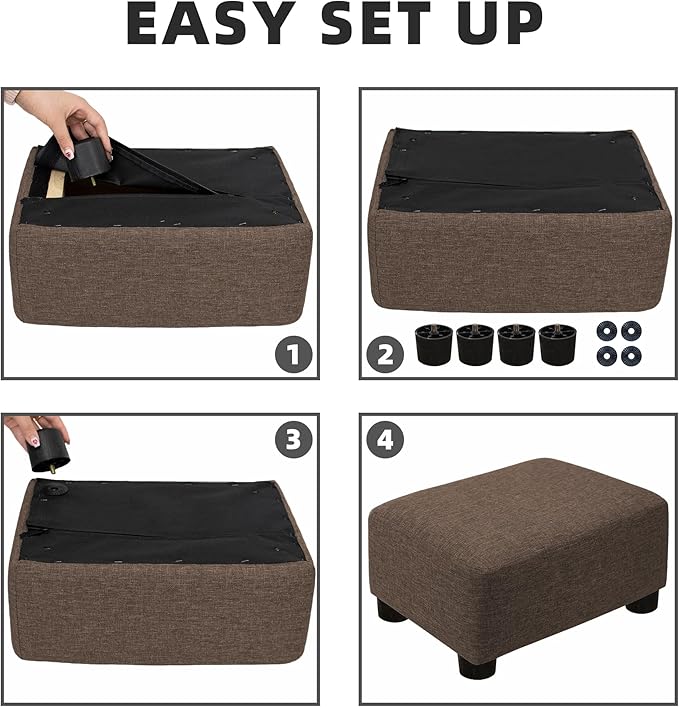 EASY SET UP

1

2

3

4