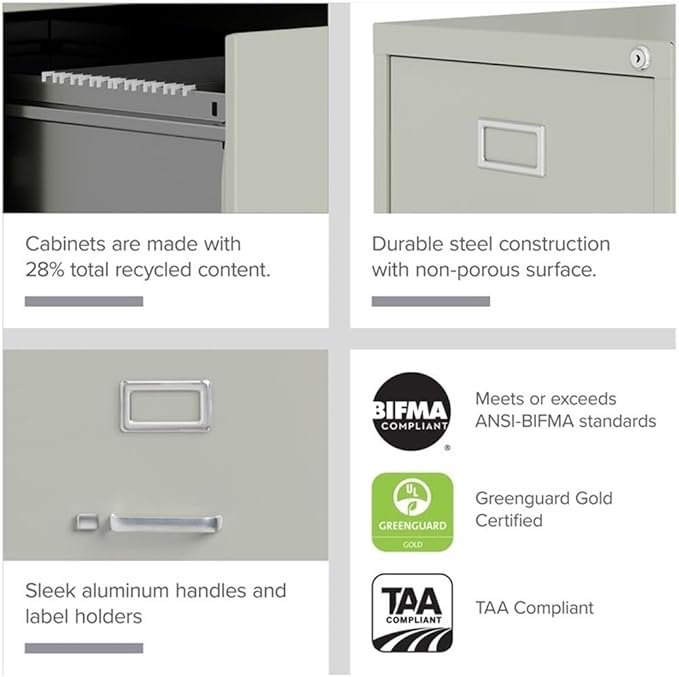 Cabinets are made with 28% total recycled content.

Durable steel construction with non-porous surface.

Sleek aluminum handles and label holders

BIFMA COMPLIANT ®

Meets or exceeds ANSI-BIFMA standards

UL GREENGUARD GOLD

Greenguard Gold Certified

TAA COMPLIANT

TAA Compliant