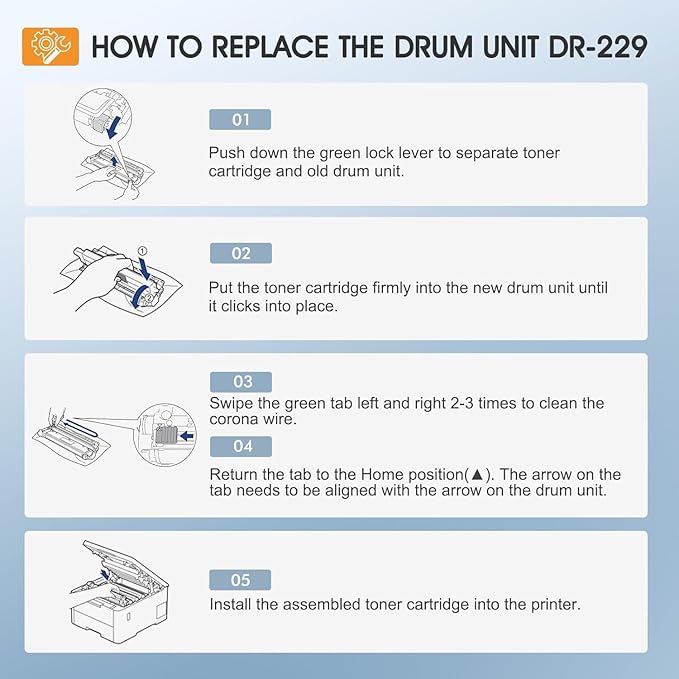 HOW TO REPLACE THE DRUM UNIT DR-229

01
Push down the green lock lever to separate toner cartridge and old drum unit.

①

02
Put the toner cartridge firmly into the new drum unit until it clicks into place.

03
Swipe the green tab left and right 2-3 times to clean the corona wire.

04
Return the tab to the Home position(▲). The arrow on the tab needs to be aligned with the arrow on the drum unit.

05
Install the assembled toner cartridge into the printer.