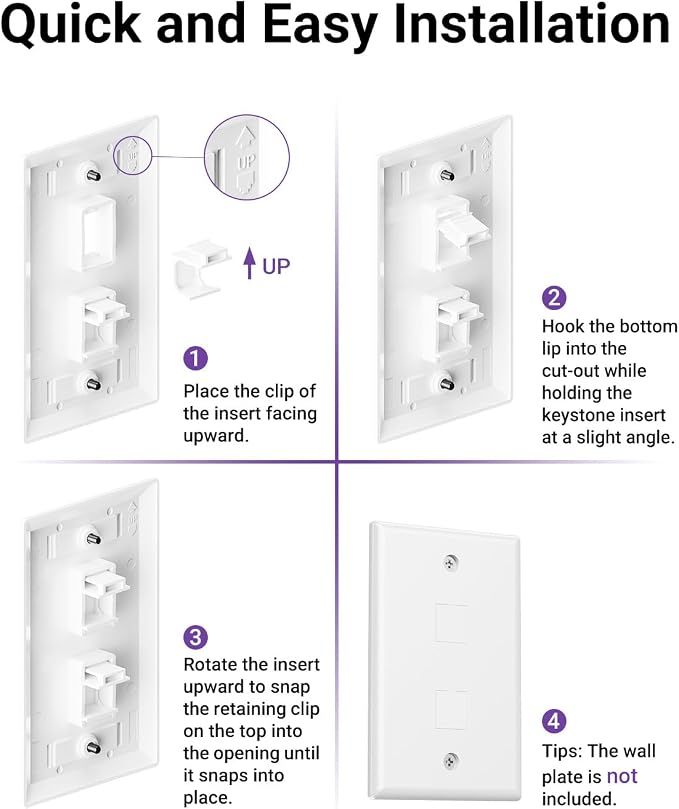 Quick and Easy Installation

UP

UP

1
Place the clip of the insert facing upward.

2
Hook the bottom lip into the cut-out while holding the keystone insert at a slight angle.

3
Rotate the insert upward to snap the retaining clip on the top into the opening until it snaps into place.

4
Tips: The wall plate is not included.