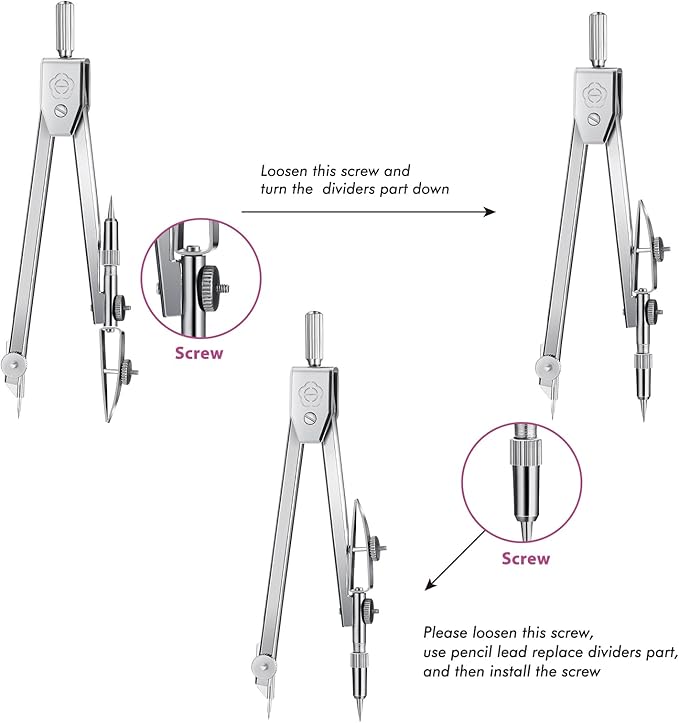 Loosen this screw and turn the  dividers part down

Screw

Screw

Please loosen this screw, use pencil lead replace dividers part, and then install the screw