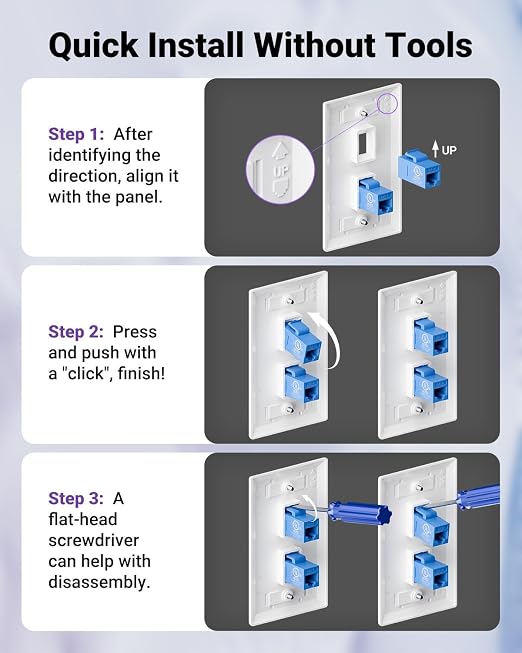 Quick Install Without Tools

Step 1: After identifying the direction, align it with the panel.

UP

UP

Step 2: Press and push with a "click", finish!

Step 3: A flat-head screwdriver can help with disassembly.