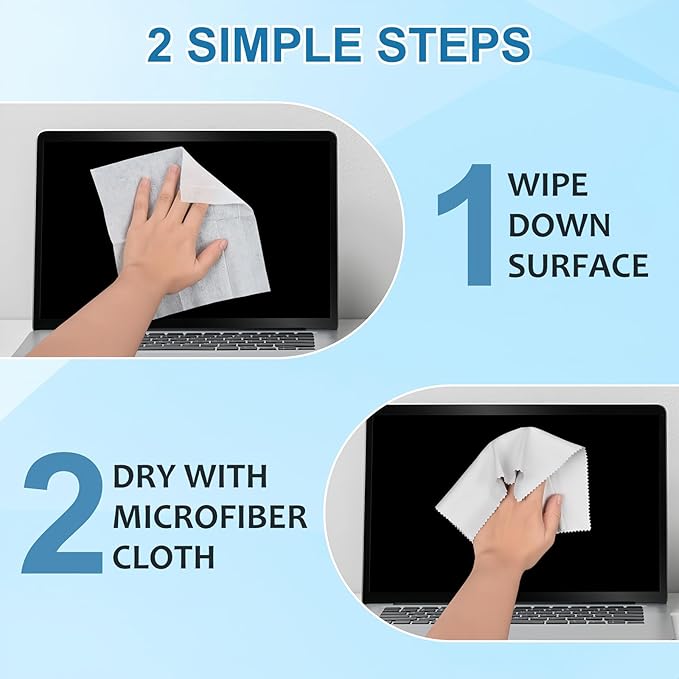 2 SIMPLE STEPS

1 WIPE DOWN SURFACE

2 DRY WITH MICROFIBER CLOTH