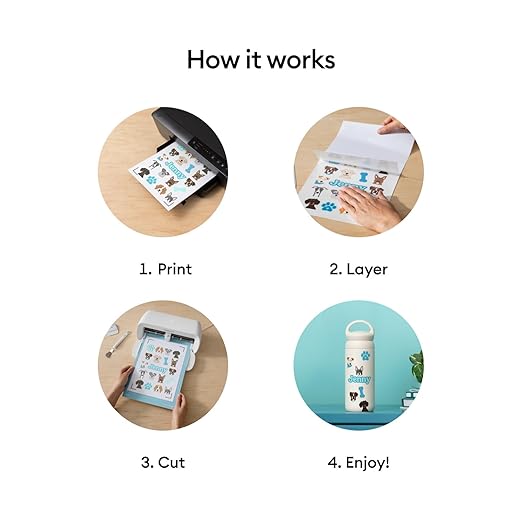 How it works

Jenny

1. Print

Jenny

2. Layer

Jenny

3. Cut

Jenny

4. Enjoy!