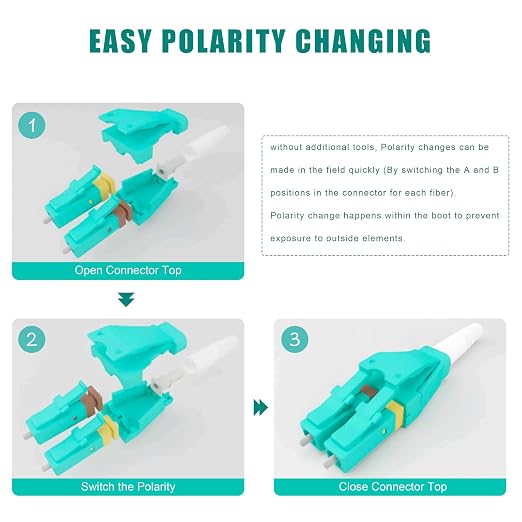 EASY POLARITY CHANGING

1

Open Connector Top

without additional tools, Polarity changes can be made in the field quickly (By switching the A and B positions in the connector for each fiber).
Polarity change happens within the boot to prevent exposure to outside elements.

2

Switch the Polarity

3

Close Connector Top