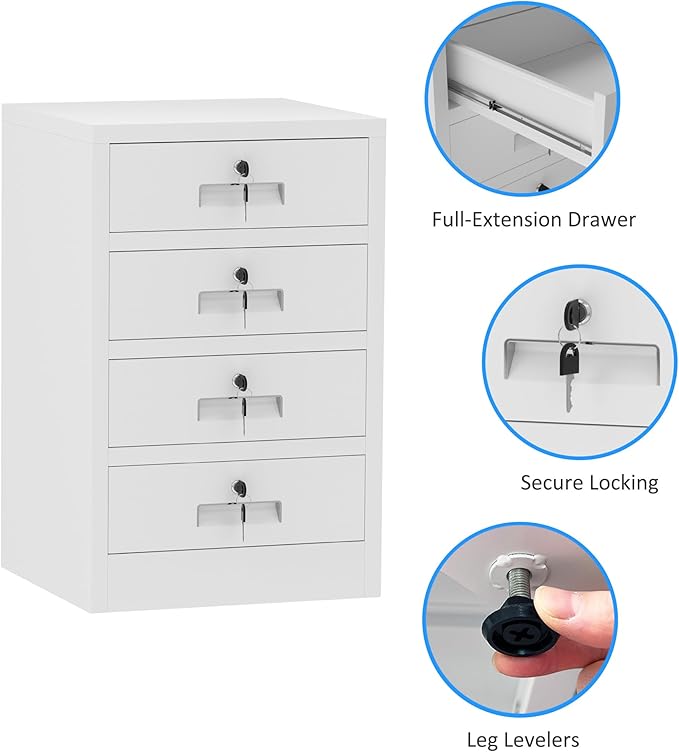 Full-Extension Drawer

Secure Locking

Leg Levelers