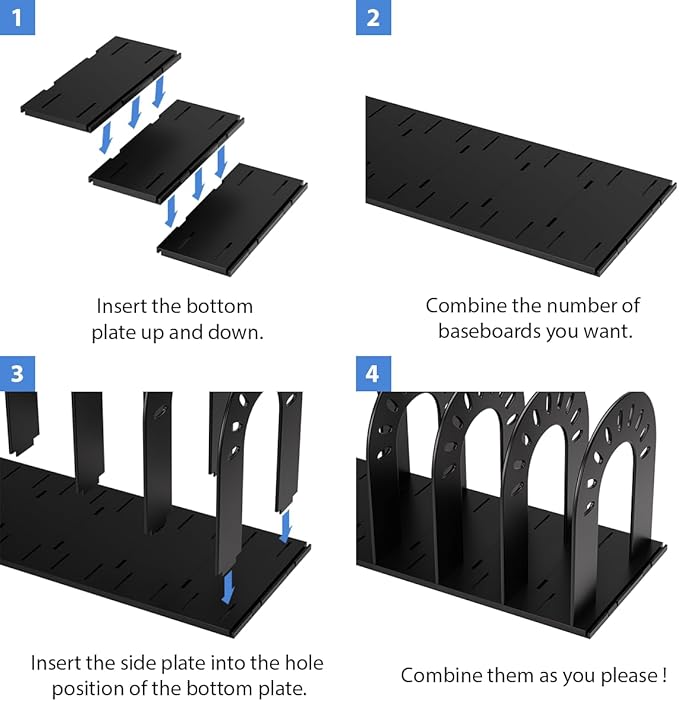 1

Insert the bottom plate up and down.

2

Combine the number of baseboards you want.

3

Insert the side plate into the hole position of the bottom plate.

4

Combine them as you please !