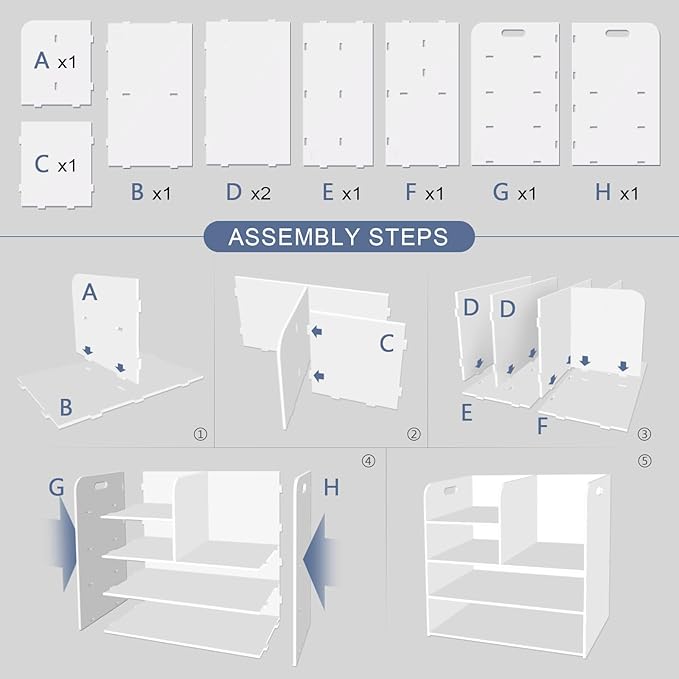 A x1

C x1

B x1

D x2

E x1

F x1

G x1

H x1

ASSEMBLY STEPS

A

B

①

C

②

D

D

E

F

③

④

G

H

⑤