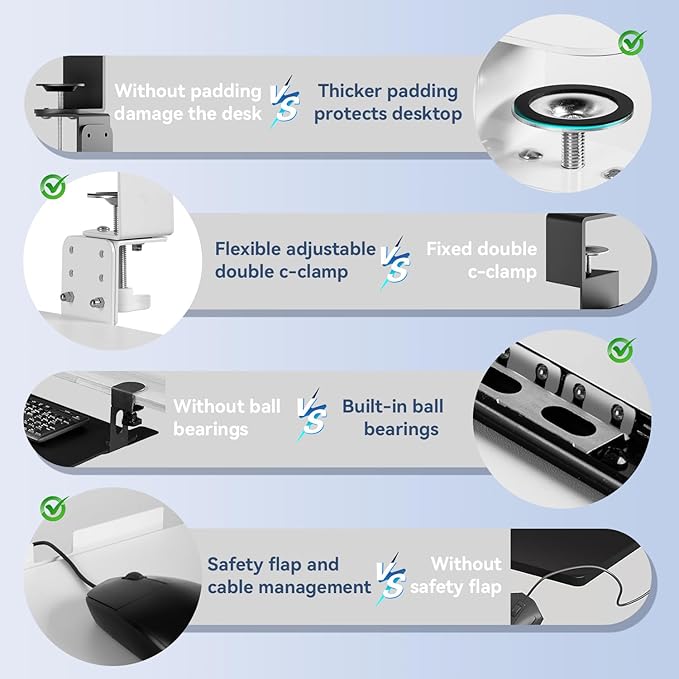 Without padding damage the desk VS Thicker padding protects desktop

Flexible adjustable double c-clamp VS Fixed double c-clamp

Without ball bearings VS Built-in ball bearings

Safety flap and cable management VS Without safety flap