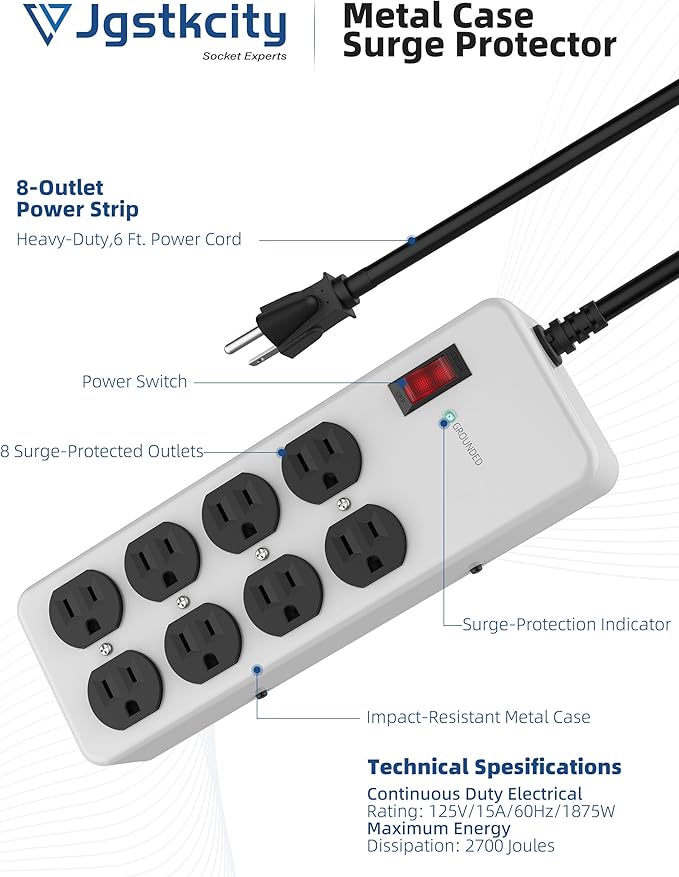 Jgstkcity
Socket Experts

Metal Case Surge Protector

8-Outlet Power Strip

Heavy-Duty,6 Ft. Power Cord

Power Switch

8 Surge-Protected Outlets

GROUNDED

Surge-Protection Indicator

Impact-Resistant Metal Case

Technical Spesifications

Continuous Duty Electrical Rating: 125V/15A/60Hz/1875W

Maximum Energy Dissipation: 2700 Joules