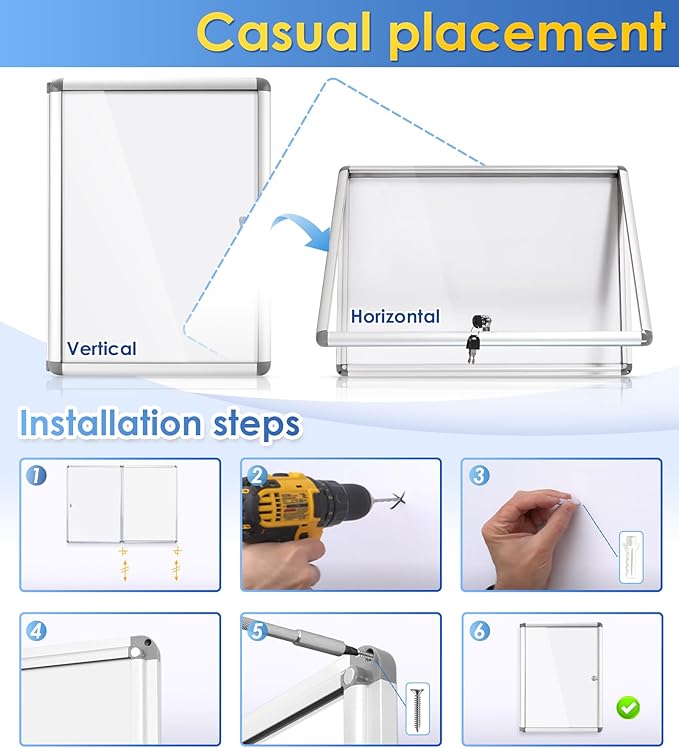 Casual placement

Vertical

Horizontal

Installation steps

1

2

3

4

5

6