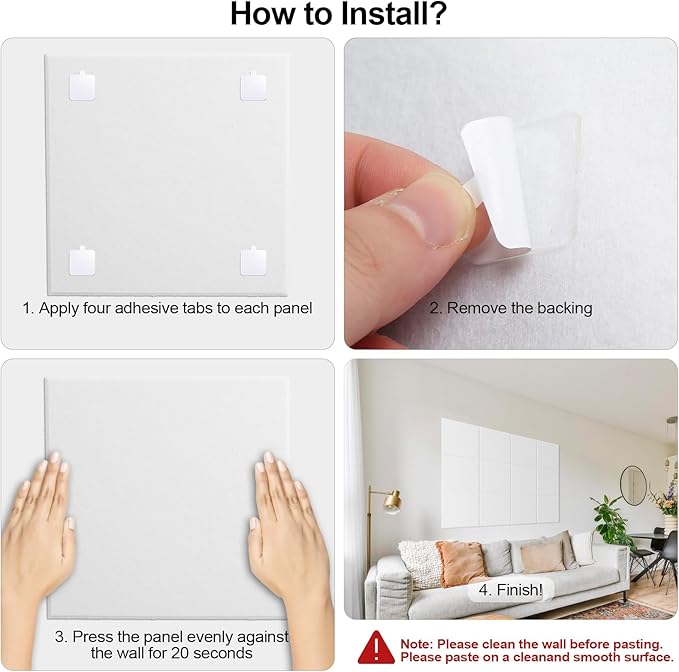 How to Install?

1. Apply four adhesive tabs to each panel

2. Remove the backing

3. Press the panel evenly against the wall for 20 seconds

4. Finish!

Note: Please clean the wall before pasting. Please paste on a cleanand smooth surface.