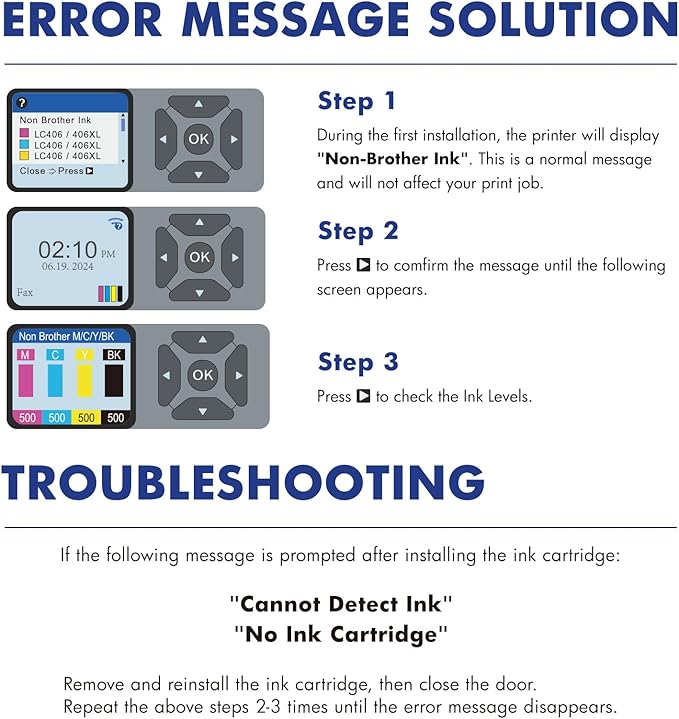 ERROR MESSAGE SOLUTION

?
Non Brother Ink
LC406 / 406XL
LC406 / 406XL
LC406 / 406XL
Close ⇒ Press ▶

OK

Step 1
During the first installation, the printer will display "Non-Brother Ink". This is a normal message and will not affect your print job.

02:10 PM
06.19. 2024
Fax

OK

Step 2
Press ▶ to comfirm the message until the following screen appears.

Non Brother M/C/Y/BK
M C Y BK
500 500 500 500

OK

Step 3
Press ▶ to check the Ink Levels.

TROUBLESHOOTING

If the following message is prompted after installing the ink cartridge:

"Cannot Detect Ink"
"No Ink Cartridge"

Remove and reinstall the ink cartridge, then close the door.
Repeat the above steps 2-3 times until the error message disappears.