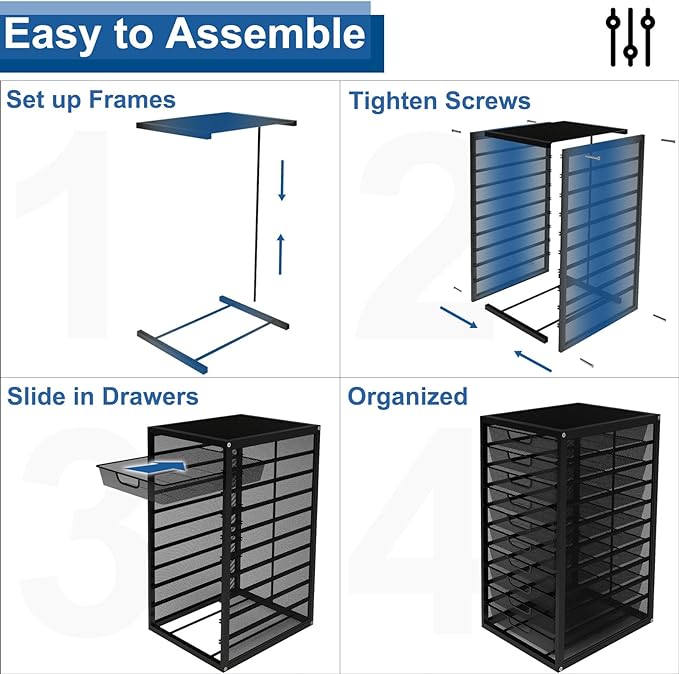 Easy to Assemble

Set up Frames

1

Tighten Screws

2

Slide in Drawers

3

Organized

4