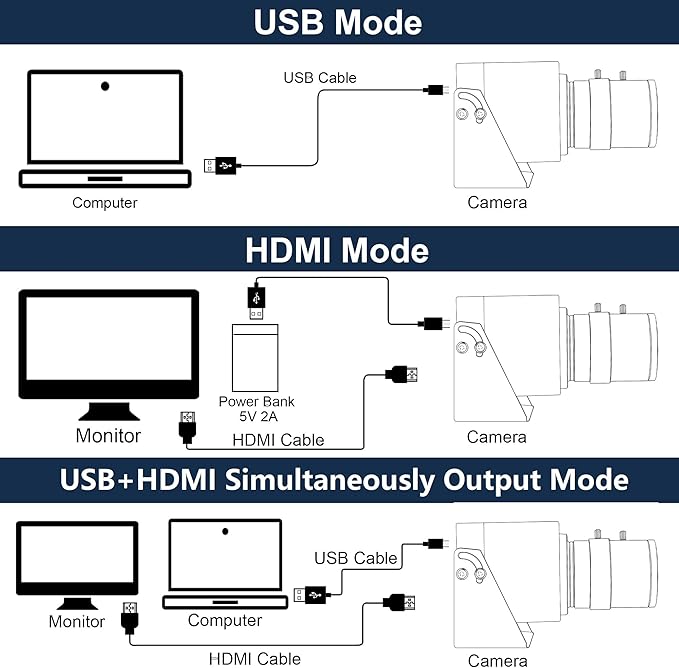 USB Mode

USB Cable

Computer

Camera

HDMI Mode

Power Bank
5V 2A

Monitor

HDMI Cable

Camera

USB+HDMI Simultaneously Output Mode

USB Cable

Monitor

Computer

HDMI Cable

Camera