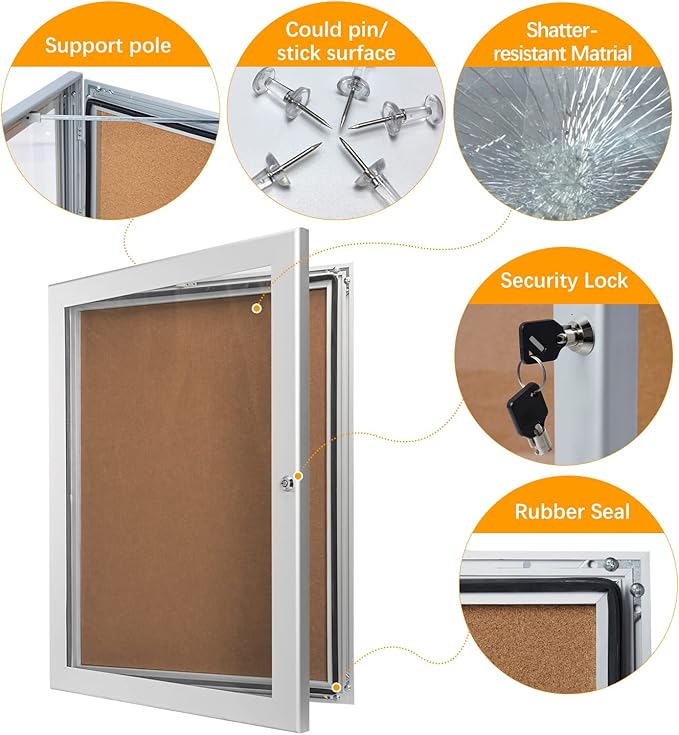 Support pole

Could pin/ stick surface

Shatter-resistant Matrial

Security Lock

Rubber Seal