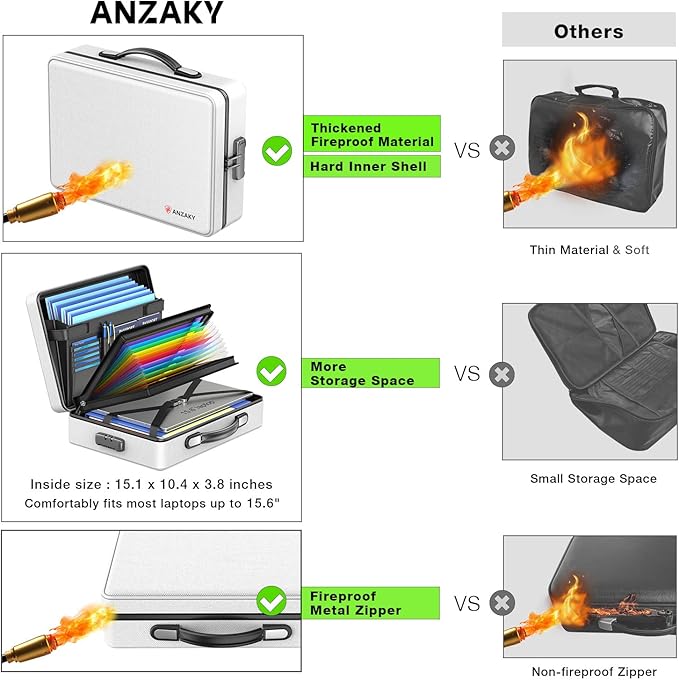 ANZAKY

Others

ANZAKY

Thickened Fireproof Material

Hard Inner Shell

VS

Thin Material & Soft

More Storage Space

VS

Inside size : 15.1 x 10.4 x 3.8 inches
Comfortably fits most laptops up to 15.6"

Small Storage Space

Fireproof Metal Zipper

VS

Non-fireproof Zipper