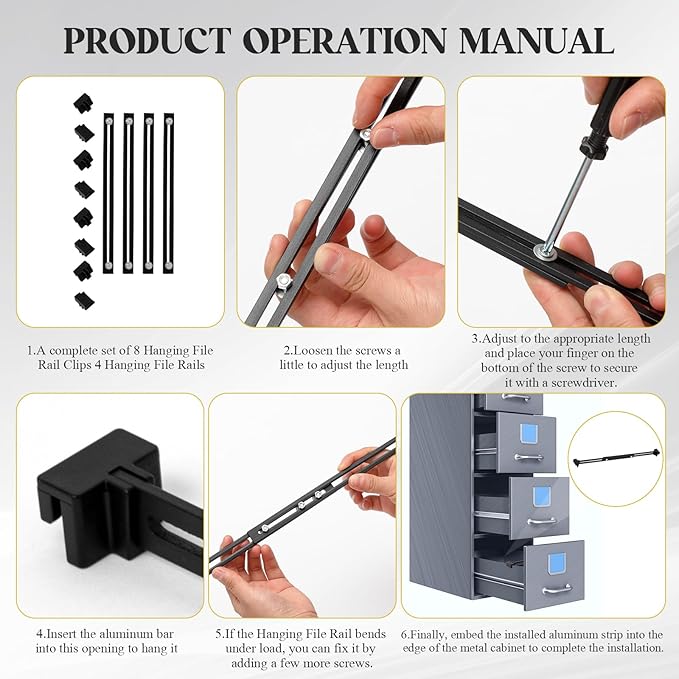 PRODUCT OPERATION MANUAL

1.A complete set of 8 Hanging File Rail Clips 4 Hanging File Rails

2.Loosen the screws a little to adjust the length

3.Adjust to the appropriate length and place your finger on the bottom of the screw to secure it with a screwdriver.

4.Insert the aluminum bar into this opening to hang it

5.If the Hanging File Rail bends under load, you can fix it by adding a few more screws.

6.Finally, embed the installed aluminum strip into the edge of the metal cabinet to complete the installation.