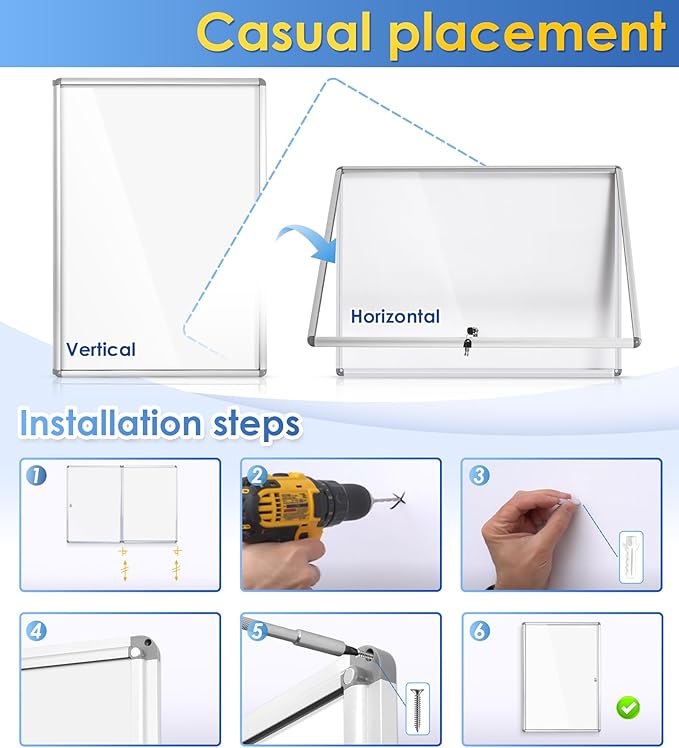 Casual placement

Vertical

Horizontal

Installation steps

1

2

3

4

5

6