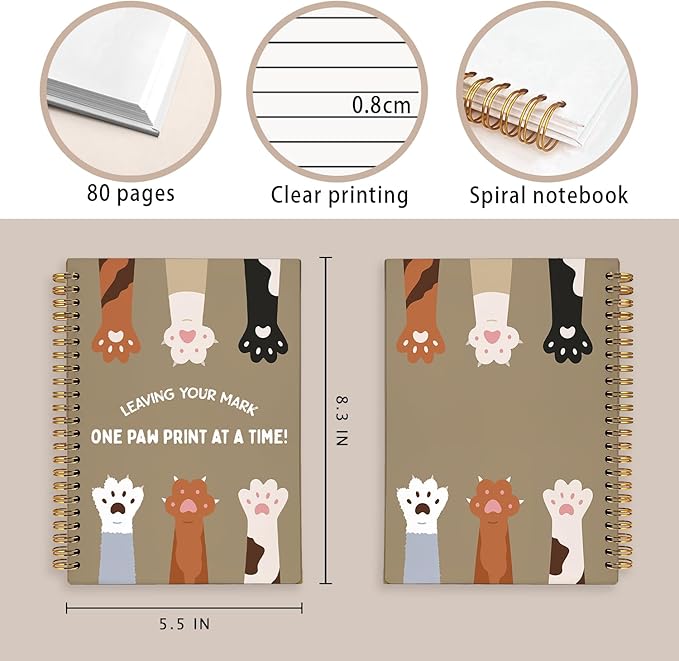 0.8cm

80 pages

Clear printing

Spiral notebook

LEAVING YOUR MARK

ONE PAW PRINT AT A TIME!

8.3 IN

5.5 IN