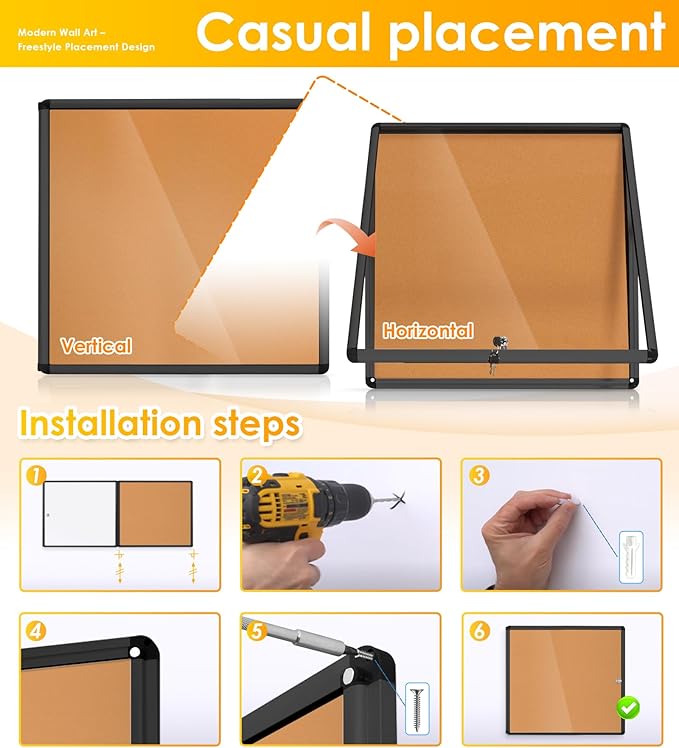 Modern Wall Art –
Freestyle Placement Design

Casual placement

Vertical

Horizontal

Installation steps

1

2

3

4

5

6