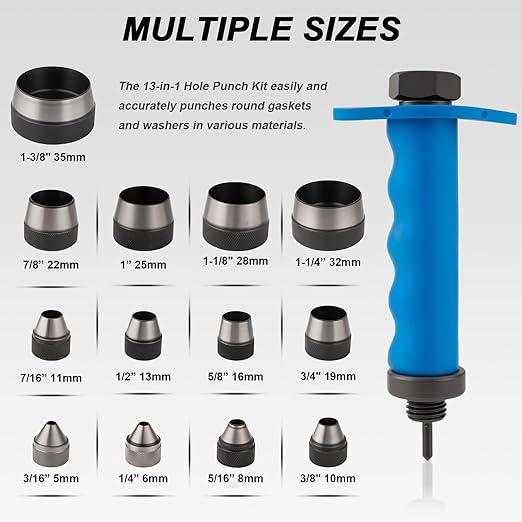 MULTIPLE SIZES

The 13-in-1 Hole Punch Kit easily and accurately punches round gaskets and washers in various materials.

1-3/8" 35mm

7/8" 22mm

1" 25mm

1-1/8" 28mm

1-1/4" 32mm

7/16" 11mm

1/2" 13mm

5/8" 16mm

3/4" 19mm

3/16" 5mm

1/4" 6mm

5/16" 8mm

3/8" 10mm