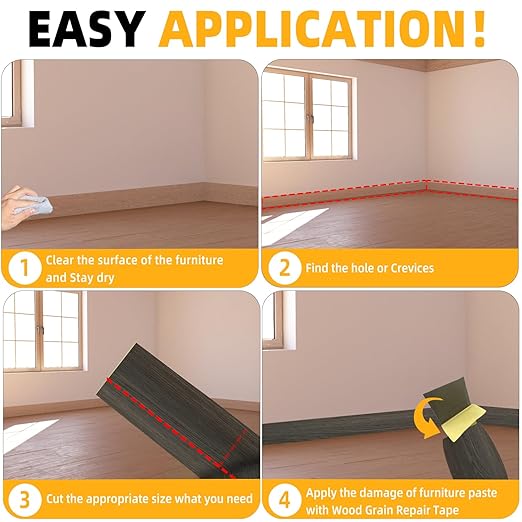 EASY APPLICATION!

1 Clear the surface of the furniture and Stay dry

2 Find the hole or Crevices

3 Cut the appropriate size what you need

4 Apply the damage of furniture paste with Wood Grain Repair Tape