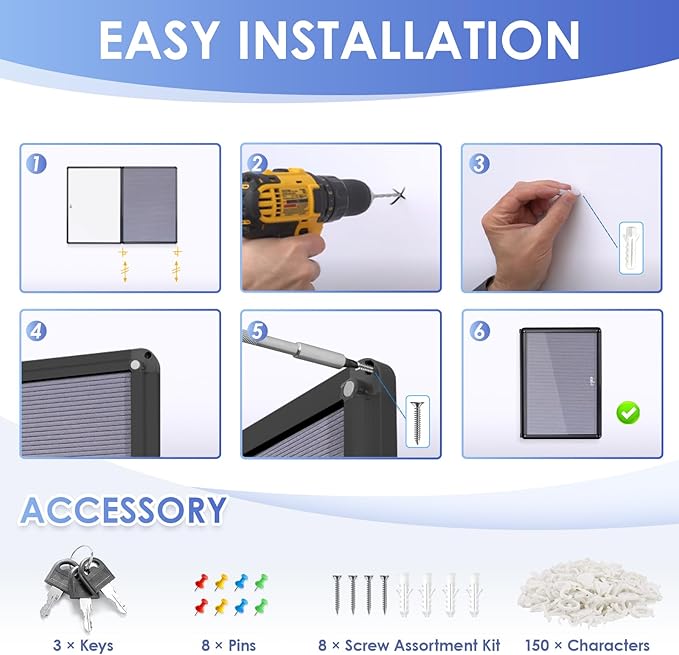 EASY INSTALLATION

1

2

3

4

5

6

ACCESSORY

3 × Keys

8 × Pins

8 × Screw Assortment Kit

150 × Characters