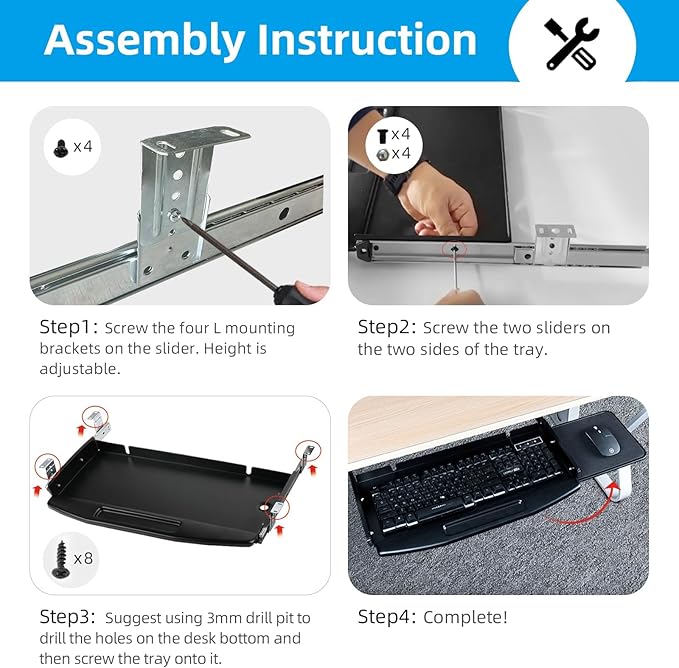 Assembly Instruction

x4

x4
x4

Step1: Screw the four L mounting brackets on the slider. Height is adjustable.

Step2: Screw the two sliders on the two sides of the tray.

x8

Step3: Suggest using 3mm drill pit to drill the holes on the desk bottom and then screw the tray onto it.

Step4: Complete!