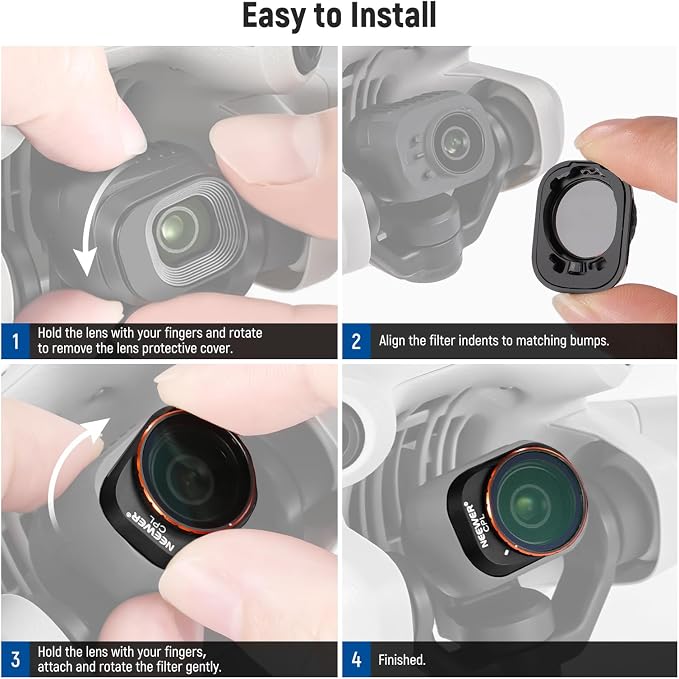 Easy to Install

1 Hold the lens with your fingers and rotate to remove the lens protective cover.

2 Align the filter indents to matching bumps.

NEEWER® CPL

3 Hold the lens with your fingers, attach and rotate the filter gently.

NEEWER® CPL

4 Finished.