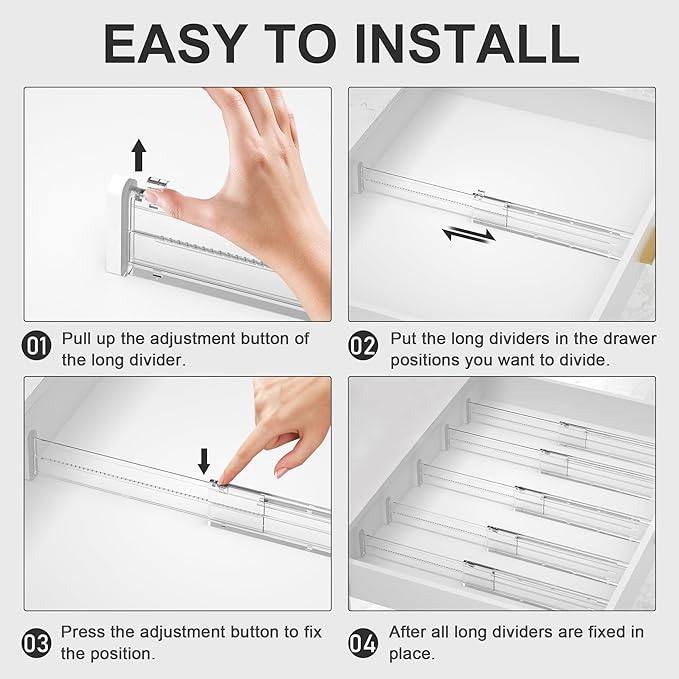 EASY TO INSTALL

01 Pull up the adjustment button of the long divider.

02 Put the long dividers in the drawer positions you want to divide.

03 Press the adjustment button to fix the position.

04 After all long dividers are fixed in place.