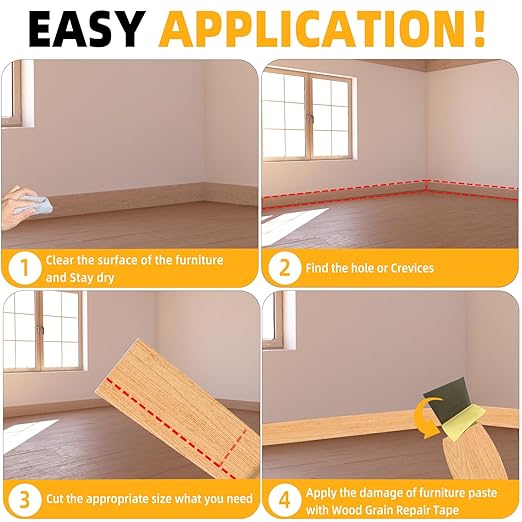 EASY APPLICATION!

1 Clear the surface of the furniture and Stay dry

2 Find the hole or Crevices

3 Cut the appropriate size what you need

4 Apply the damage of furniture paste with Wood Grain Repair Tape