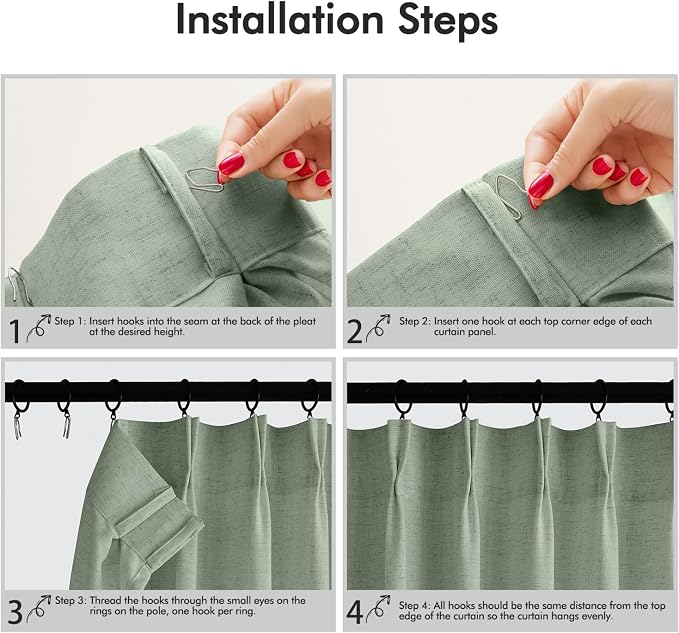 Installation Steps

1 Step 1: Insert hooks into the seam at the back of the pleat at the desired height.

2 Step 2: Insert one hook at each top corner edge of each curtain panel.

3 Step 3: Thread the hooks through the small eyes on the rings on the pole, one hook per ring.

4 Step 4: All hooks should be the same distance from the top edge of the curtain so the curtain hangs evenly.