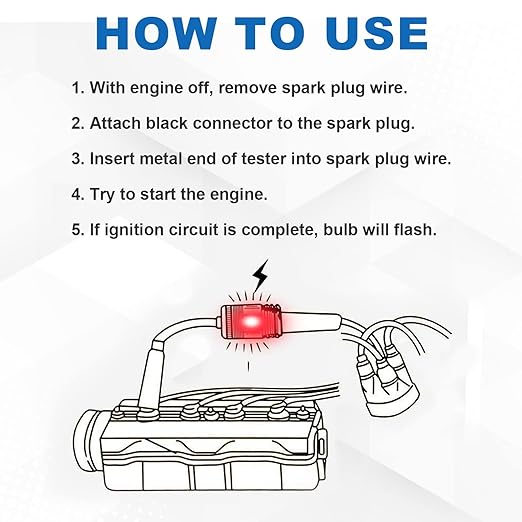 HOW TO USE

1. With engine off, remove spark plug wire.

2. Attach black connector to the spark plug.

3. Insert metal end of tester into spark plug wire.

4. Try to start the engine.

5. If ignition circuit is complete, bulb will flash.