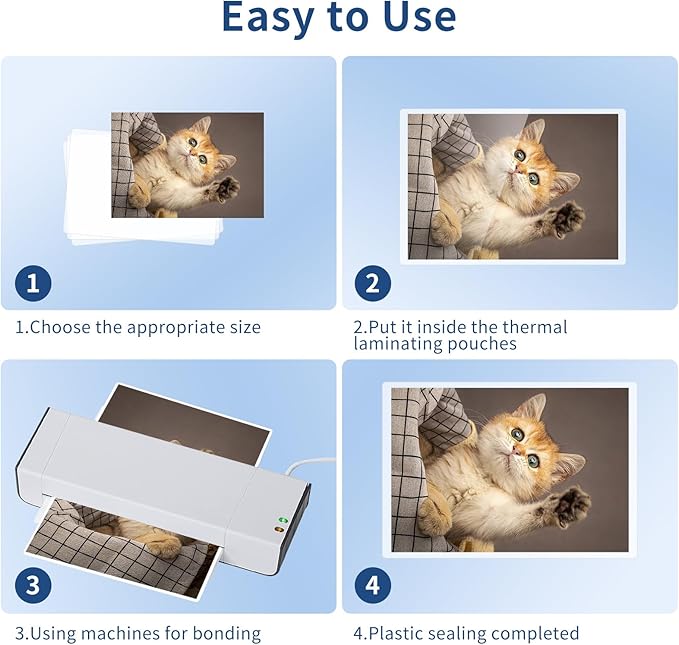 Easy to Use

1

1.Choose the appropriate size

2

2.Put it inside the thermal laminating pouches

3

3.Using machines for bonding

4

4.Plastic sealing completed