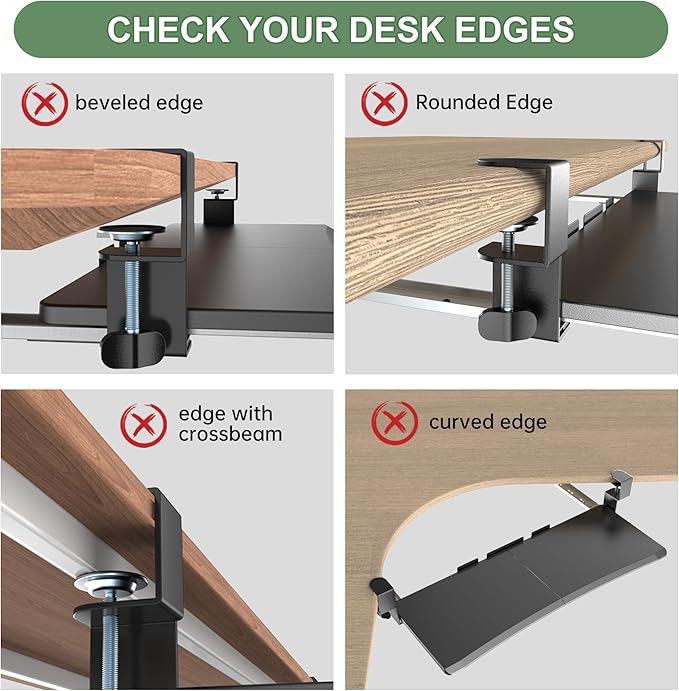 CHECK YOUR DESK EDGES

beveled edge

Rounded Edge

edge with crossbeam

curved edge