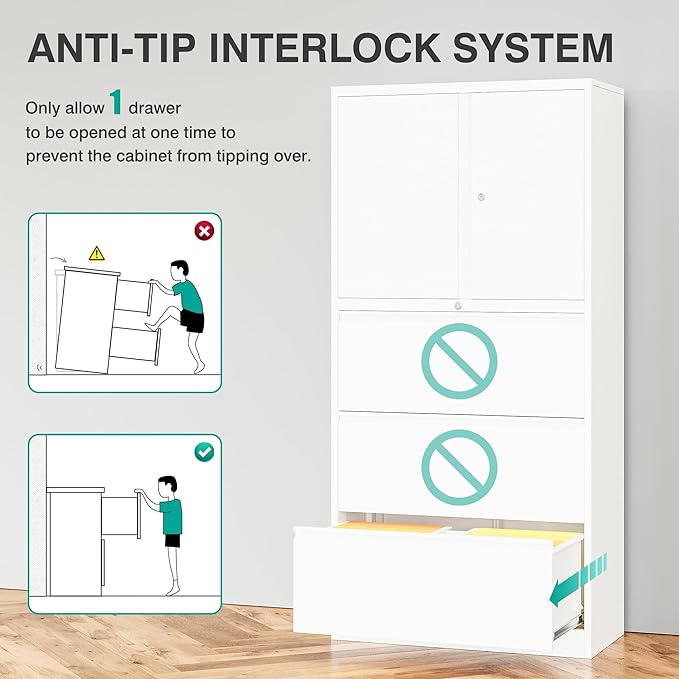 ANTI-TIP INTERLOCK SYSTEM

Only allow 1 drawer to be opened at one time to prevent the cabinet from tipping over.