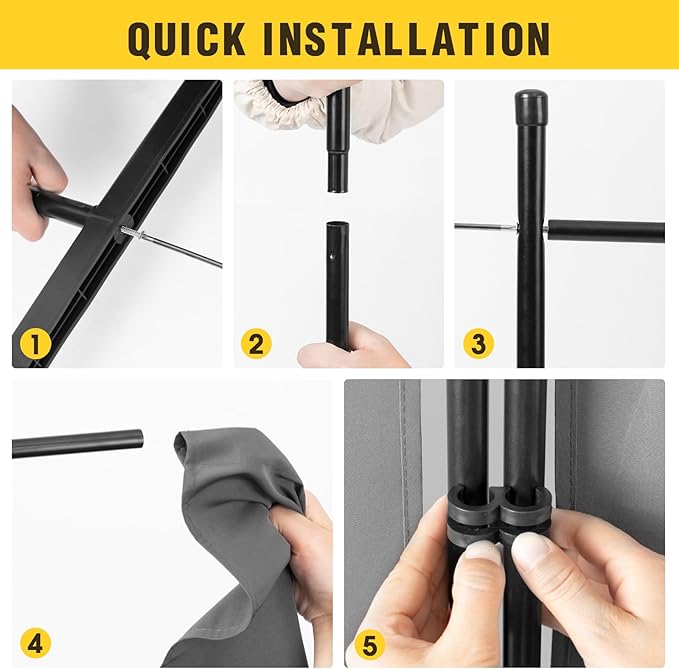 QUICK INSTALLATION

1

2

3

4

5