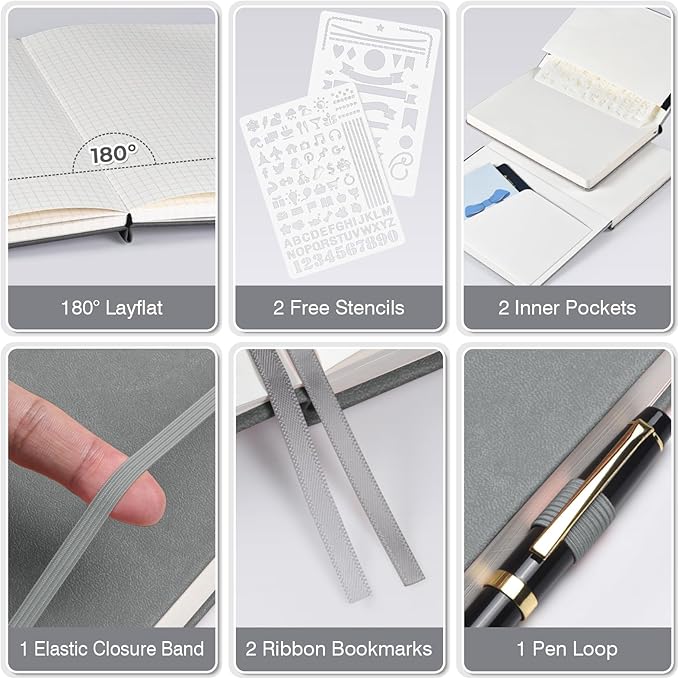 180°

180° Layflat

ABCDEFGHIJKLM
NOPQRSTUVWXYZ
1234567890

2 Free Stencils

2 Inner Pockets

1 Elastic Closure Band

2 Ribbon Bookmarks

1 Pen Loop