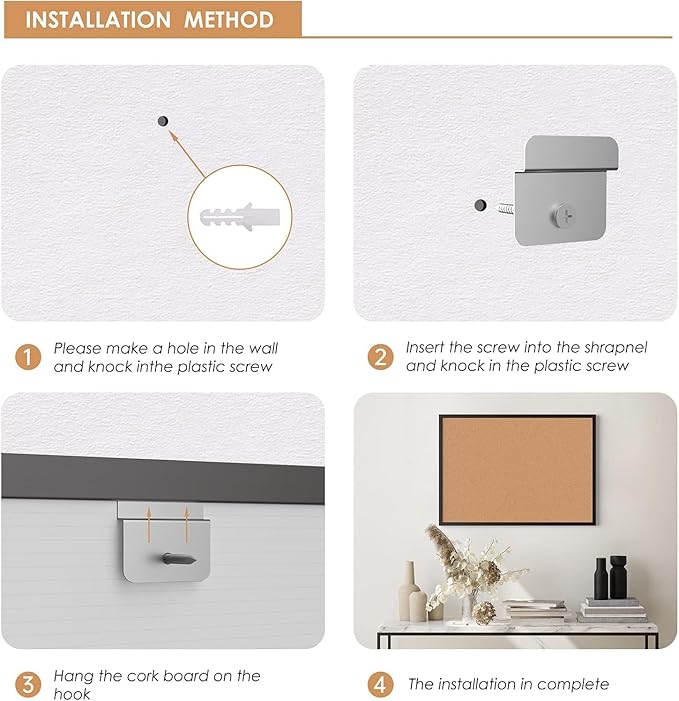 INSTALLATION METHOD

1 Please make a hole in the wall and knock inthe plastic screw

2 Insert the screw into the shrapnel and knock in the plastic screw

3 Hang the cork board on the hook

4 The installation in complete