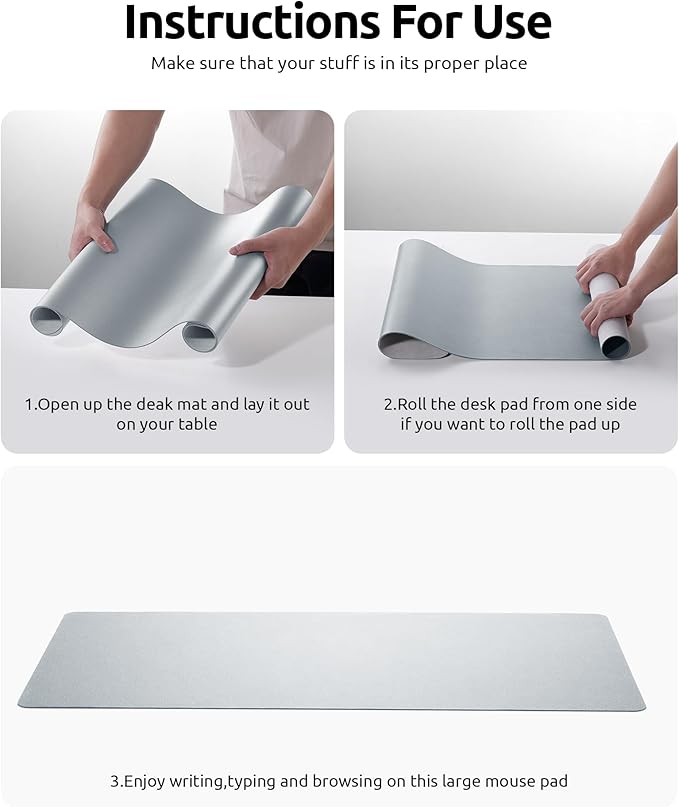 Instructions For Use

Make sure that your stuff is in its proper place

1.Open up the deak mat and lay it out on your table

2.Roll the desk pad from one side if you want to roll the pad up

3.Enjoy writing,typing and browsing on this large mouse pad