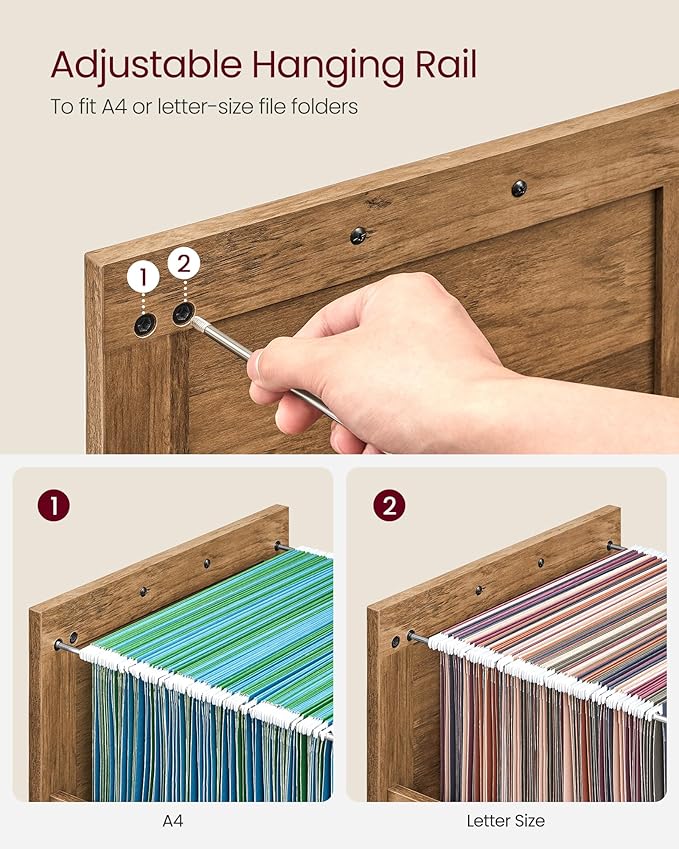 Adjustable Hanging Rail
To fit A4 or letter-size file folders

1 2

1

2

A4

Letter Size