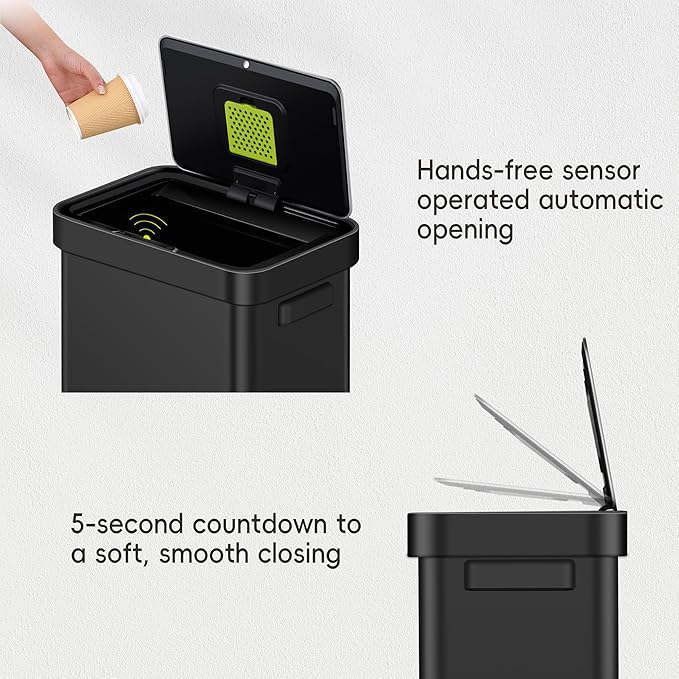 Hands-free sensor operated automatic opening

5-second countdown to a soft, smooth closing