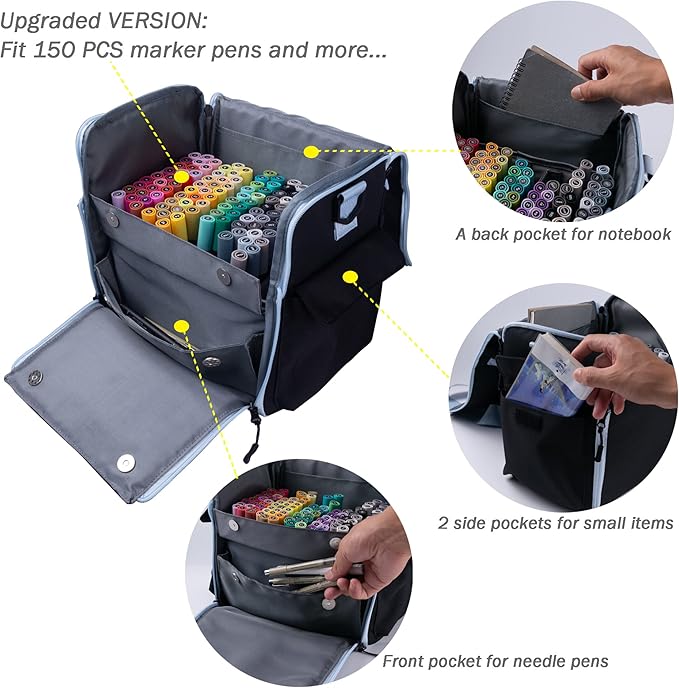 Upgraded VERSION:
Fit 150 PCS marker pens and more...

A back pocket for notebook

2 side pockets for small items

Front pocket for needle pens