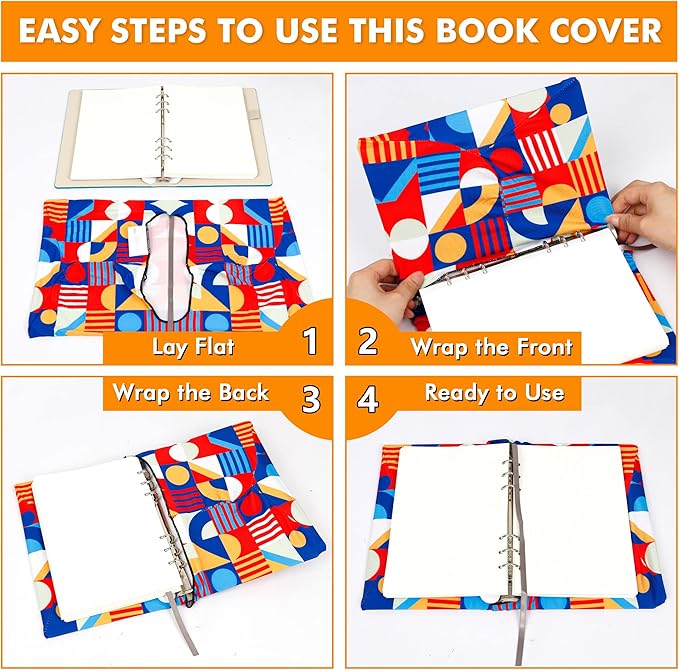 EASY STEPS TO USE THIS BOOK COVER

Lay Flat 1

2 Wrap the Front

Wrap the Back 3

4 Ready to Use