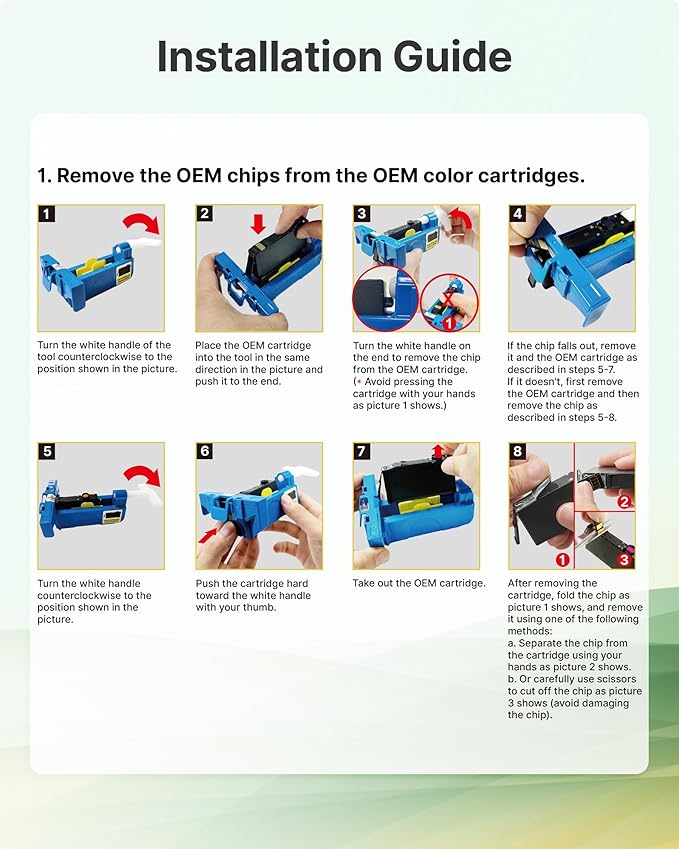 Installation Guide

1. Remove the OEM chips from the OEM color cartridges.

1

Turn the white handle of the tool counterclockwise to the position shown in the picture.

2

Place the OEM cartridge into the tool in the same direction in the picture and push it to the end.

3

1

Turn the white handle on the end to remove the chip from the OEM cartridge. (* Avoid pressing the cartridge with your hands as picture 1 shows.)

4

If the chip falls out, remove it and the OEM cartridge as described in steps 5-7. If it doesn't, first remove the OEM cartridge and then remove the chip as described in steps 5-8.

5

Turn the white handle counterclockwise to the position shown in the picture.

6

Push the cartridge hard toward the white handle with your thumb.

7

Take out the OEM cartridge.

8

1

2

3

After removing the cartridge, fold the chip as picture 1 shows, and remove it using one of the following methods:
a. Separate the chip from the cartridge using your hands as picture 2 shows.
b. Or carefully use scissors to cut off the chip as picture 3 shows (avoid damaging the chip).