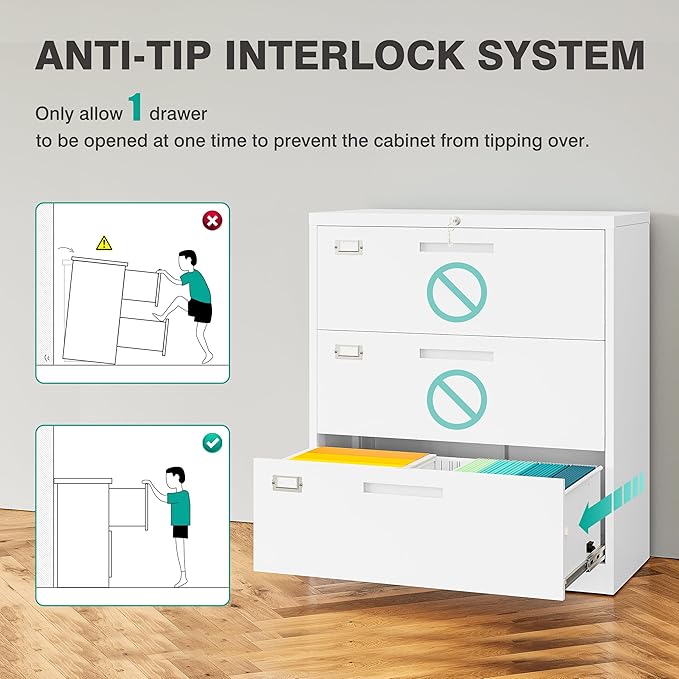 ANTI-TIP INTERLOCK SYSTEM

Only allow 1 drawer to be opened at one time to prevent the cabinet from tipping over.